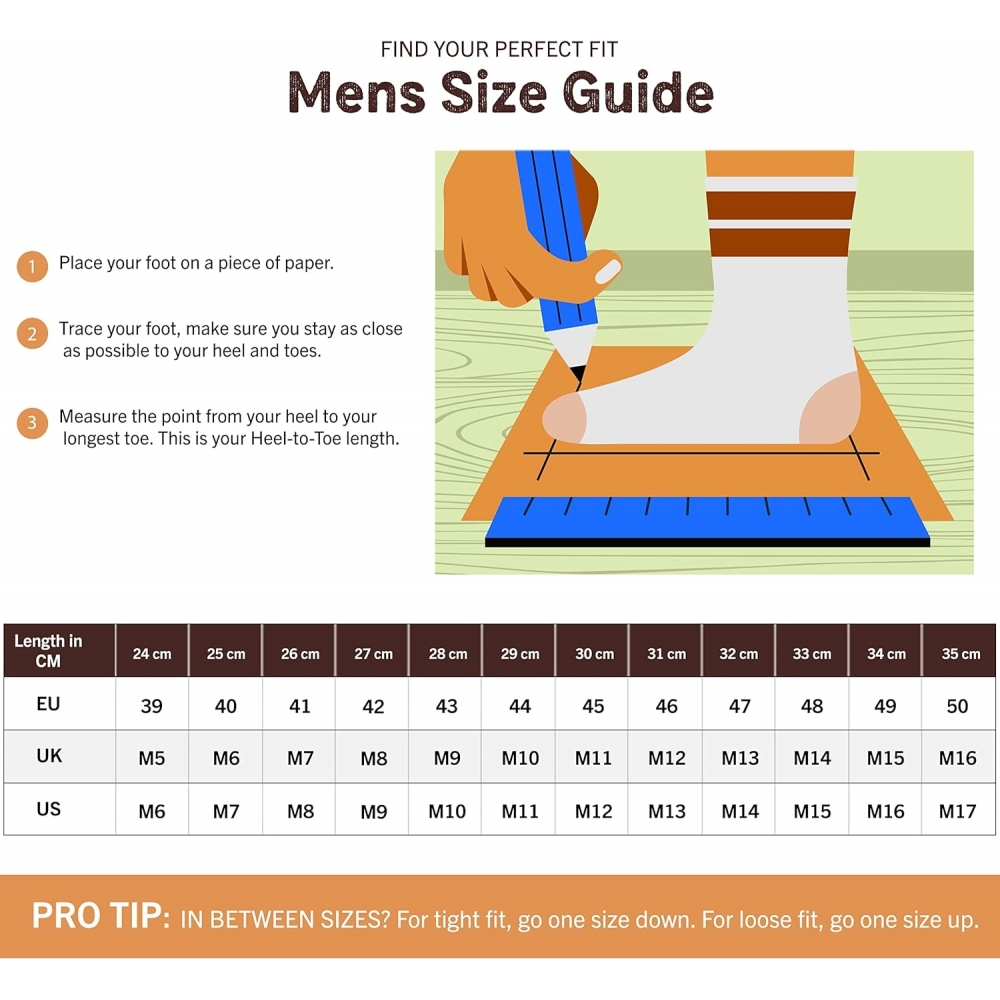 FIND YOUR PERFECT FIT
Mens Size Guide

1 Place your foot on a piece of paper.

2 Trace your foot, make sure you stay as close as possible to your heel and toes.

3 Measure the point from your heel to your longest toe. This is your Heel-to-Toe length.

| Length in CM | 24 cm | 25 cm | 26 cm | 27 cm | 28 cm | 29 cm | 30 cm | 31 cm | 32 cm | 33 cm | 34 cm | 35 cm |
|---|---|---|---|---|---|---|---|---|---|---|---|---|
| EU | 39 | 40 | 41 | 42 | 43 | 44 | 45 | 46 | 47 | 48 | 49 | 50 |
| UK | M5 | M6 | M7 | M8 | M9 | M10 | M11 | M12 | M13 | M14 | M15 | M16 |
| US | M6 | M7 | M8 | M9 | M10 | M11 | M12 | M13 | M14 | M15 | M16 | M17 |

PRO TIP: IN BETWEEN SIZES? For tight fit, go one size down. For loose fit, go one size up.