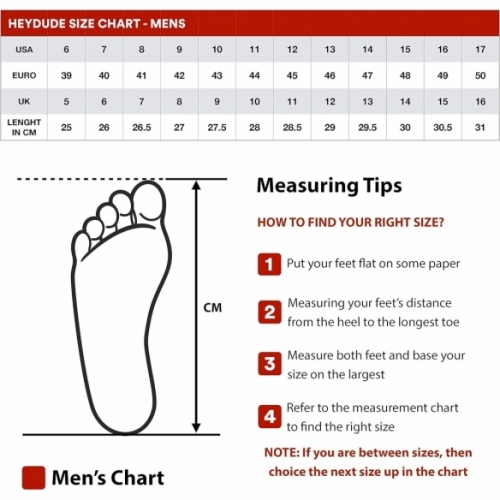 HEYDUDE SIZE CHART - MENS

| USA | 6 | 7 | 8 | 9 | 10 | 11 | 12 | 13 | 14 | 15 | 16 | 17 |
|---|---|---|---|---|---|---|---|---|---|---|---|---|
| EURO | 39 | 40 | 41 | 42 | 43 | 44 | 45 | 46 | 47 | 48 | 49 | 50 |
| UK | 5 | 6 | 7 | 8 | 9 | 10 | 11 | 12 | 13 | 14 | 15 | 16 |
| LENGHT IN CM | 25 | 26 | 26.5 | 27 | 27.5 | 28 | 28.5 | 29 | 29.5 | 30 | 30.5 | 31 |

CM

Men's Chart

Measuring Tips

HOW TO FIND YOUR RIGHT SIZE?

1 Put your feet flat on some paper

2 Measuring your feet's distance from the heel to the longest toe

3 Measure both feet and base your size on the largest

4 Refer to the measurement chart to find the right size

NOTE: If you are between sizes, then choice the next size up in the chart